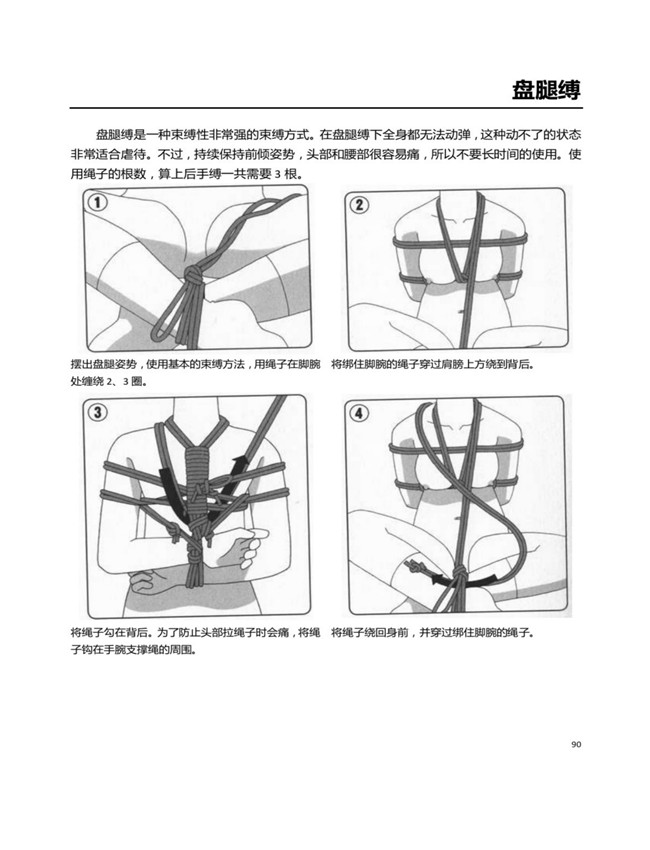 盘腿缚

盘腿缚是一种束缚性非常强的束缚方式。在盘腿缚下全身都无法动弹，这种动不了的状态非常适合虐待。不过，持续保持前倾姿势，头部和腰部很容易痛，所以不要长时间的使用。使用绳子的根数，算上后手缚一共需要 3 根。

1

摆出盘腿姿势，使用基本的束缚方法，用绳子在脚腕处缠绕 2、3 圈。

2

将绑住脚腕的绳子穿过肩膀上方绕到背后。

3

将绳子勾在背后。为了防止头部拉绳子时会痛，将绳子钩在手腕支撑绳的周围。

4

将绳子绕回身前，并穿过绑住脚腕的绳子。

90