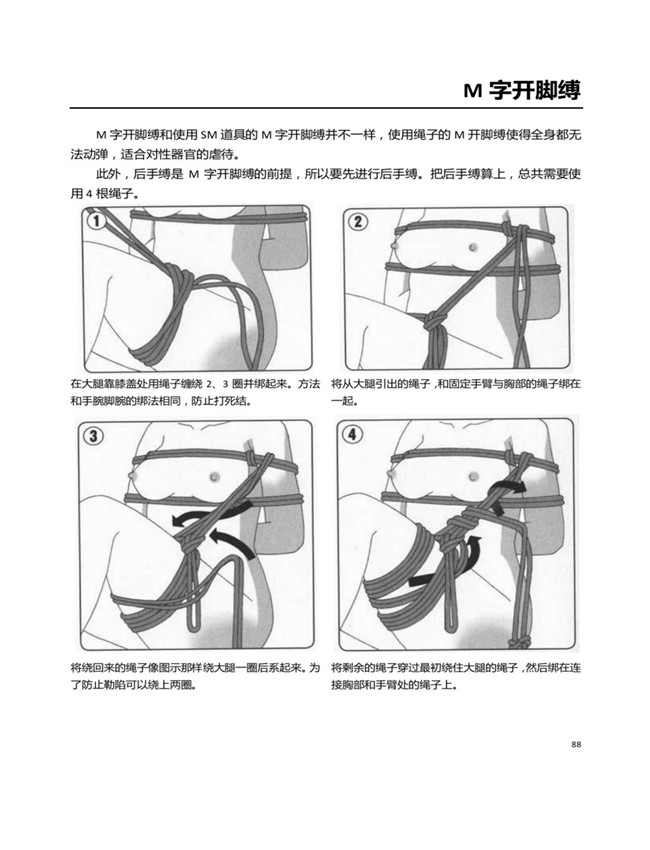 M 字开脚缚

M 字开脚缚和使用 SM 道具的 M 字开脚缚并不一样，使用绳子的 M 开脚缚使得全身都无法动弹，适合对性器官的虐待。

此外，后手缚是 M 字开脚缚的前提，所以要先进行后手缚。把后手缚算上，总共需要使用 4 根绳子。

①

在大腿靠膝盖处用绳子缠绕 2、3 圈并绑起来。方法和手腕脚腕的绑法相同，防止打死结。

②

将从大腿引出的绳子，和固定手臂与胸部的绳子绑在一起。

③

将绕回来的绳子像图示那样绕大腿一圈后系起来。为了防止勒陷可以绕上两圈。

④

将剩余的绳子穿过最初绕住大腿的绳子，然后绑在连接胸部和手臂处的绳子上。

88