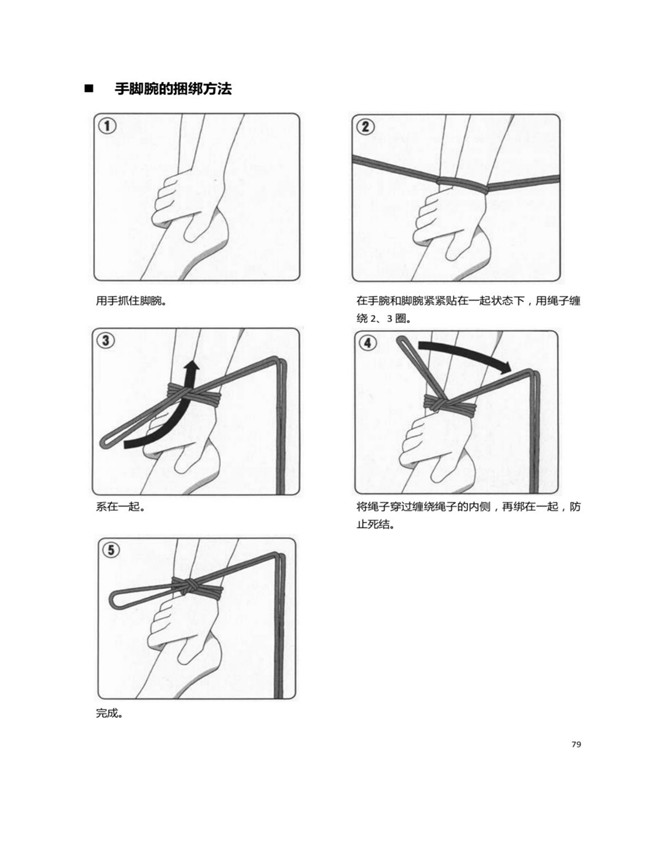 ■ 手脚腕的捆绑方法

①

用手抓住脚腕。

②

在手腕和脚腕紧紧贴在一起状态下，用绳子缠绕 2、3 圈。

③

系在一起。

④

将绳子穿过缠绕绳子的内侧，再绑在一起，防止死结。

⑤

完成。

79